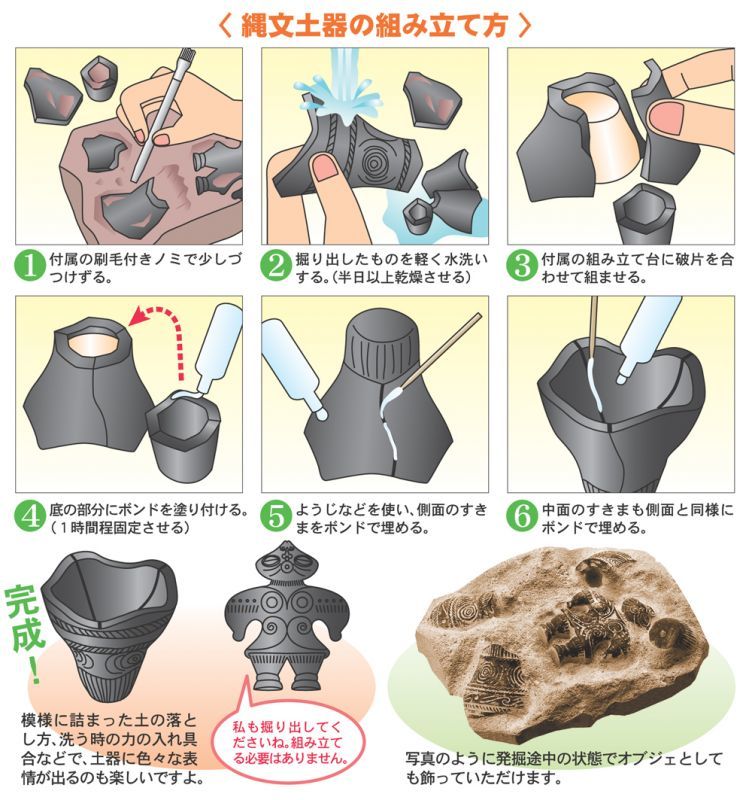 〈 縄文土器の組み立て方 〉

1 付属の刷毛付きノミで少しづつけずる。

2 掘り出したものを軽く水洗いする。(半日以上乾燥させる)

3 付属の組み立て台に破片を合わせて組ませる。

4 底の部分にボンドを塗り付ける。(1時間程固定させる)

5 ようじなどを使い、側面のすきまをボンドで埋める。

6 中面のすきまも側面と同様にボンドで埋める。

完成!

模様に詰まった土の落とし方、洗う時の力の入れ具合などで、土器に色々な表情が出るのも楽しいですよ。

私も掘り出してくださいね。組み立てる必要はありません。

写真のように発掘途中の状態でオブジェとしても飾っていただけます。