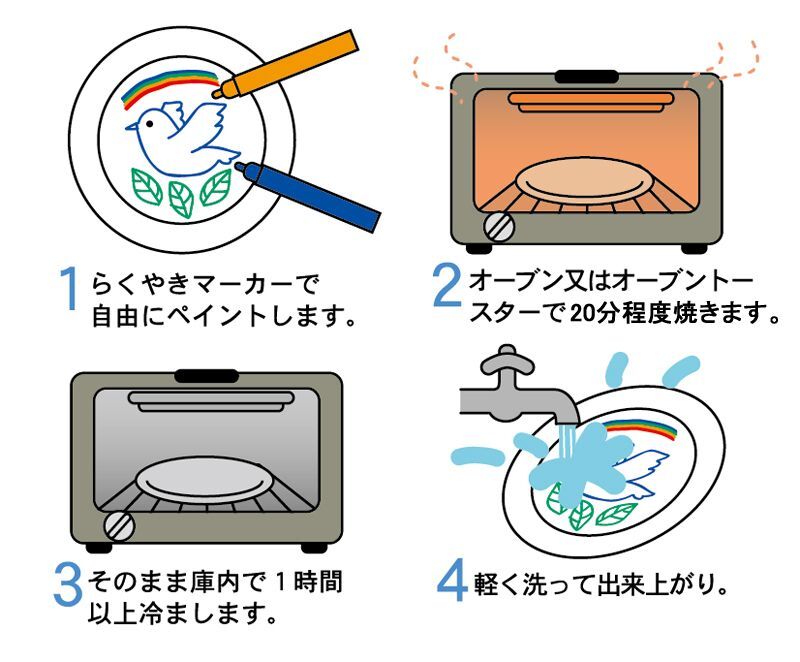 1 らくやきマーカーで自由にペイントします。

2 オーブン又はオーブントースターで20分程度焼きます。

3 そのまま庫内で１時間以上冷まします。

4 軽く洗って出来上がり。