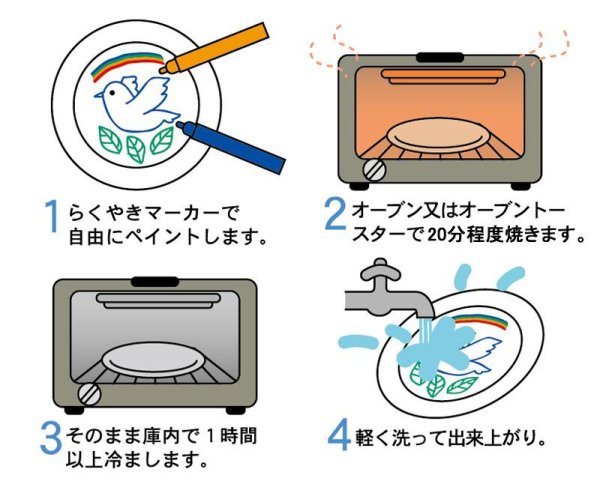 1 らくやきマーカーで自由にペイントします。

2 オーブン又はオーブントースターで20分程度焼きます。

3 そのまま庫内で１時間以上冷まします。

4 軽く洗って出来上がり。