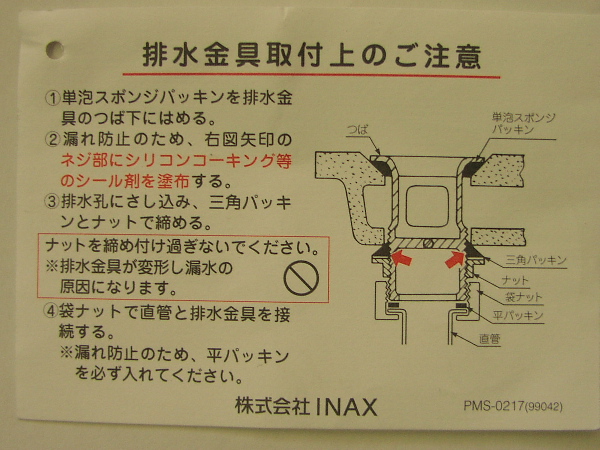 排水金具取付上のご注意

①単泡スポンジパッキンを排水金具のつば下にはめる。
②漏れ防止のため、右図矢印のネジ部にシリコンコーキング等のシール剤を塗布する。
③排水孔にさし込み、三角パッキンとナットで締める。

ナットを締め付け過ぎないでください。
※排水金具が変形し漏水の原因になります。

④袋ナットで直管と排水金具を接続する。
※漏れ防止のため、平パッキンを必ず入れてください。

つば
単泡スポンジパッキン
三角パッキン
ナット
袋ナット
平パッキン
直管

株式会社INAX

PMS-0217(99042)